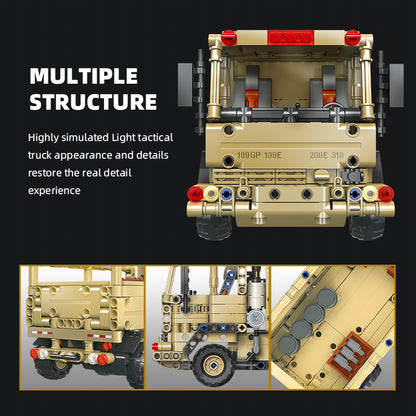 MULTIPLE STRUCTURE

Highly simulated Light tactical truck appearance and details restore the real detail experience

109GP 109E 200E 310