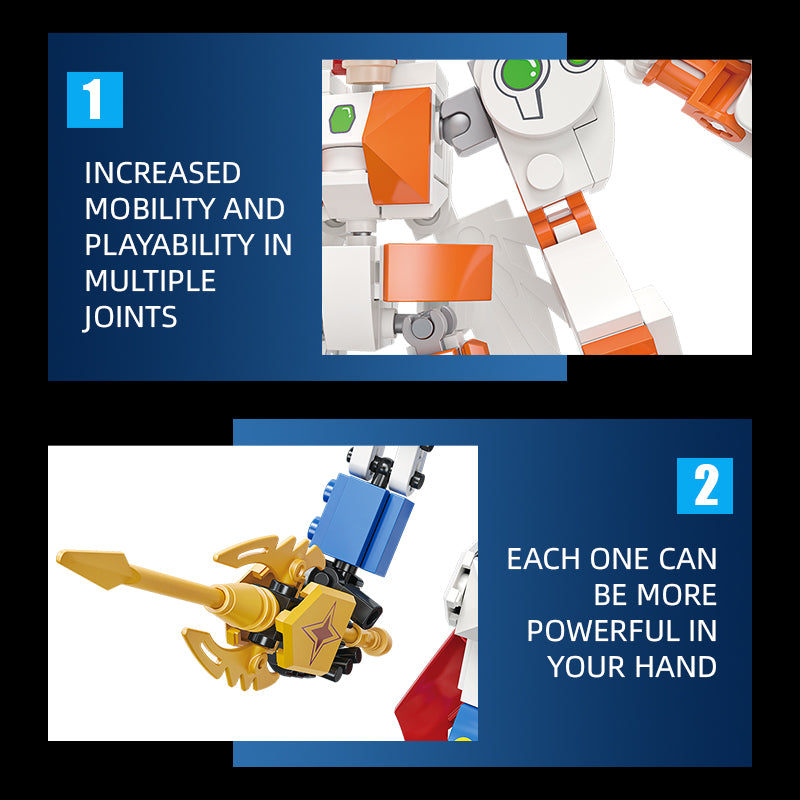 1

INCREASED MOBILITY AND PLAYABILITY IN MULTIPLE JOINTS

2

EACH ONE CAN BE MORE POWERFUL IN YOUR HAND